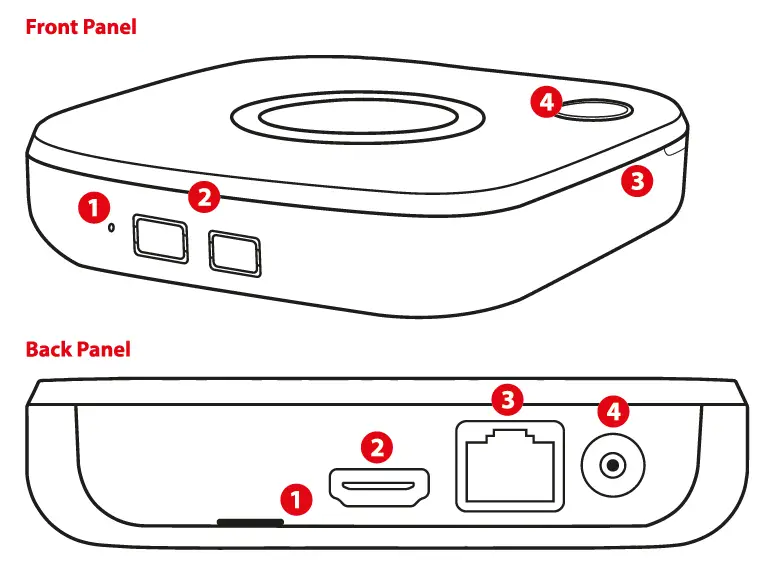 Front Panel

4

3

1

2

Back Panel

3

4

2

1