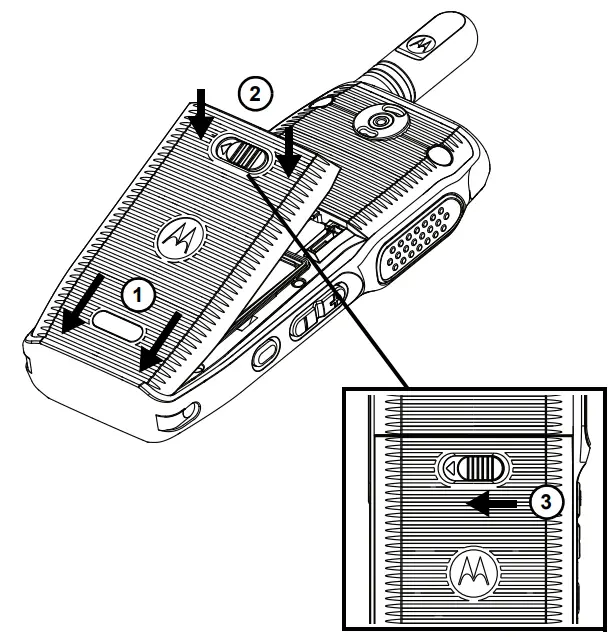 2

1

3