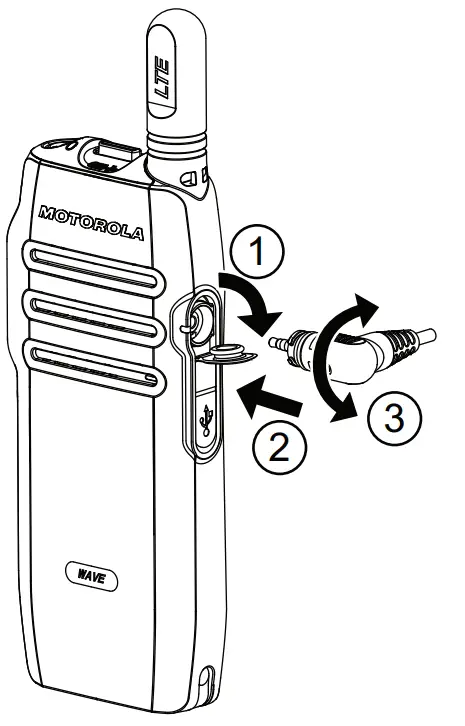 LTE

MOTOROLA

1

2

3

WAVE