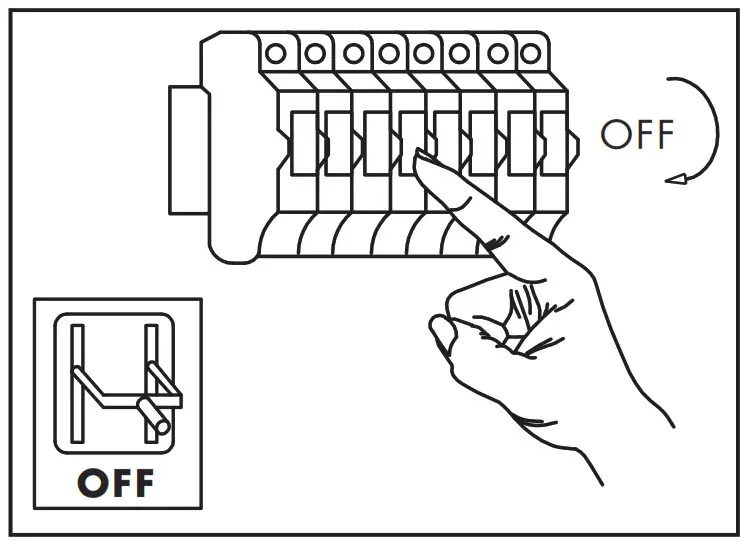 OFF

OFF