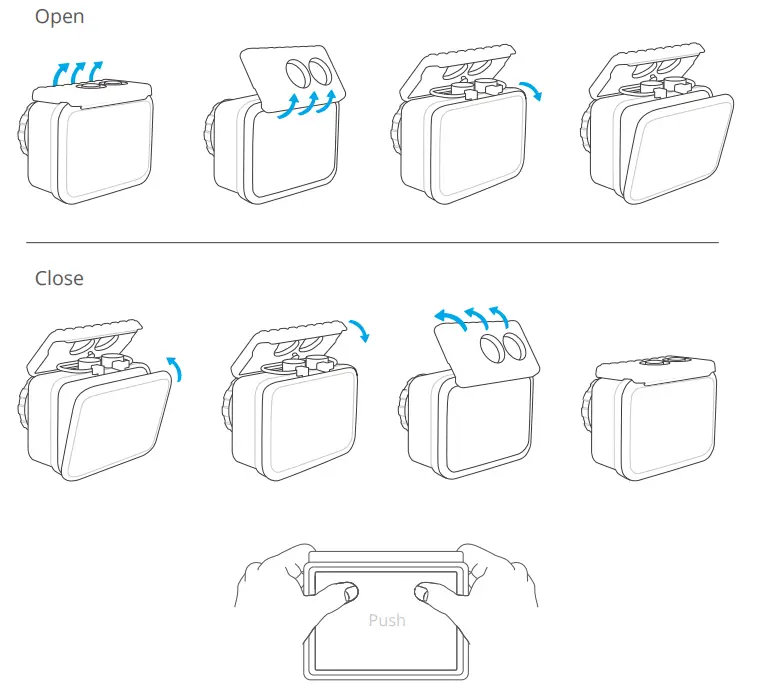 Open

Close

Push