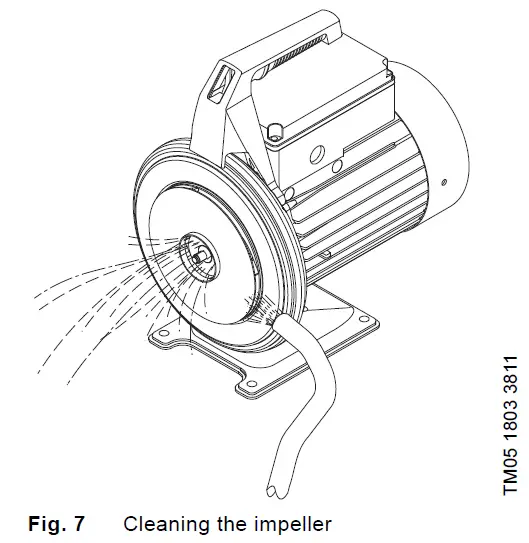 TM05 1803 3811

Fig. 7 Cleaning the impeller