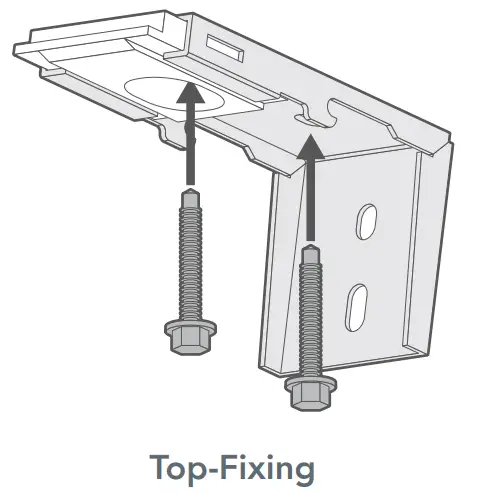 Top-Fixing