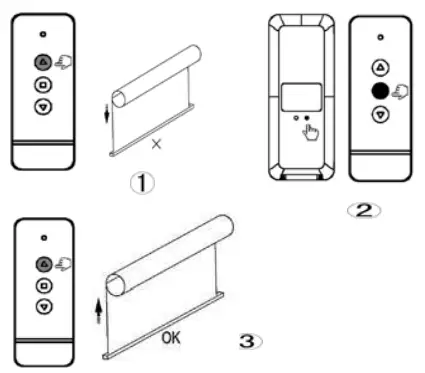 ×

①

②

OK

③