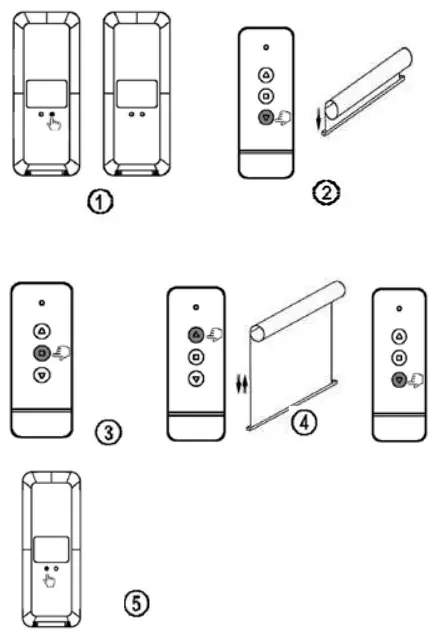 ①

②

③

④

⑤