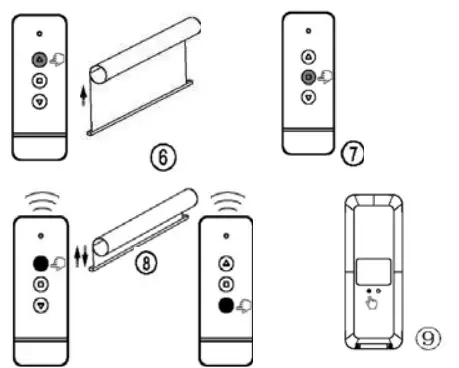 ⑥

⑦

⑧

⑨