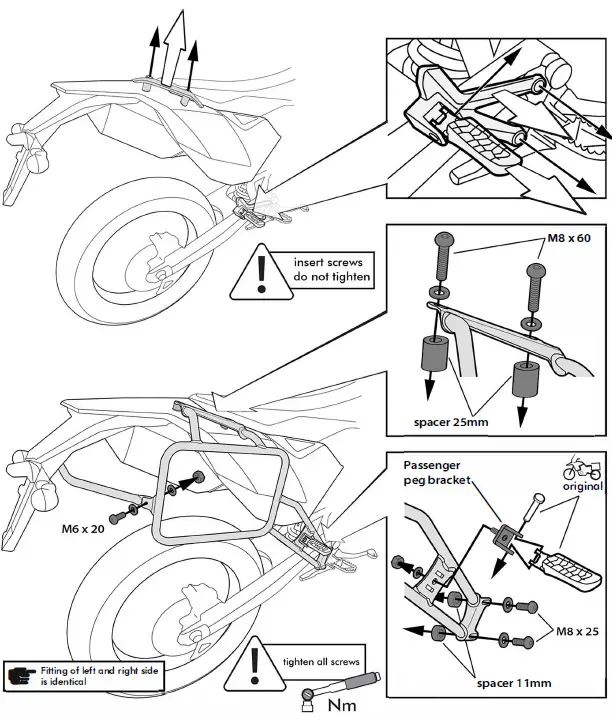 insert screws
do not tighten

M8 x 60

spacer 25mm

M6 x 20

Passenger
peg bracket

original

M8 x 25

spacer 11mm

Fitting of left and right side is identical

tighten all screws

Nm