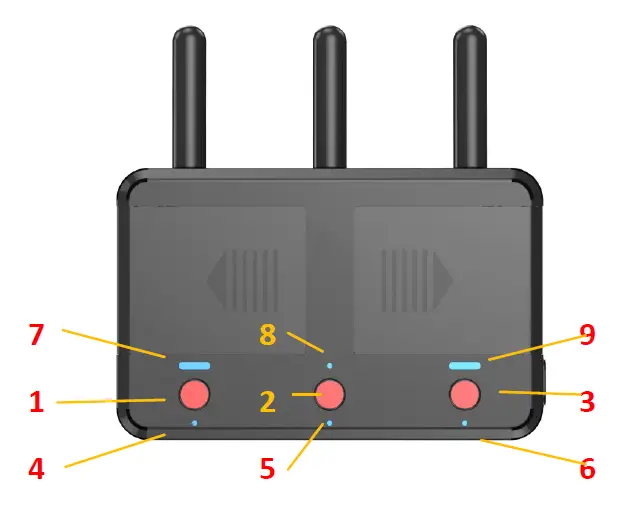 7
8
9
1
2
3
4
5
6