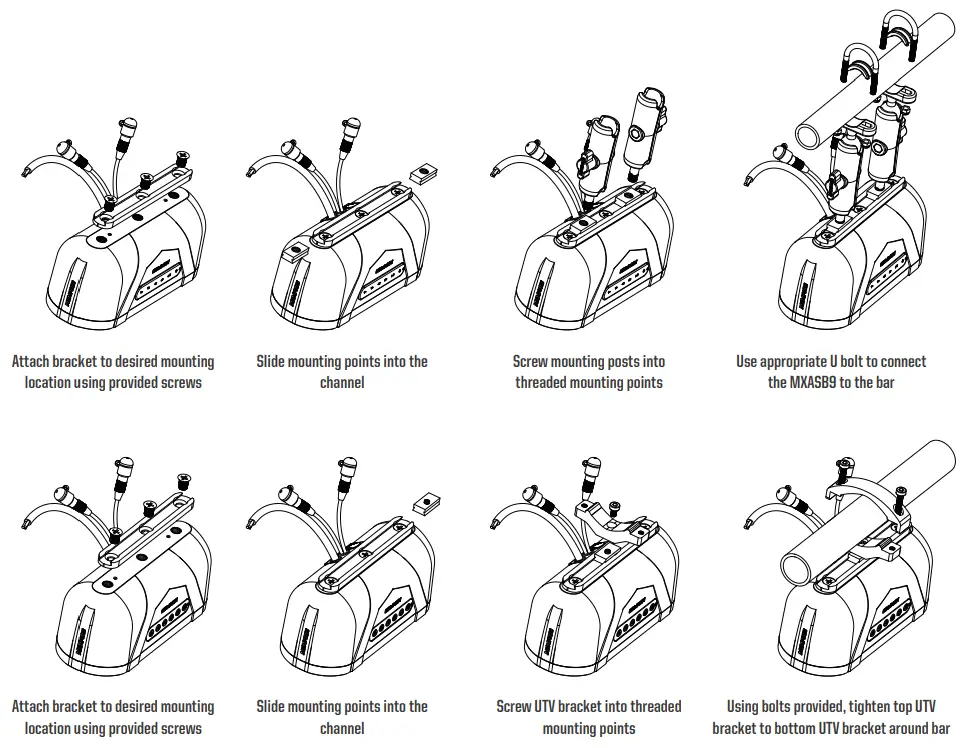 Attach bracket to desired mounting location using provided screws

Slide mounting points into the channel

Screw mounting posts into threaded mounting points

Use appropriate U bolt to connect the MXASB9 to the bar

Attach bracket to desired mounting location using provided screws

Slide mounting points into the channel

Screw UTV bracket into threaded mounting points

Using bolts provided, tighten top UTV bracket to bottom UTV bracket around bar