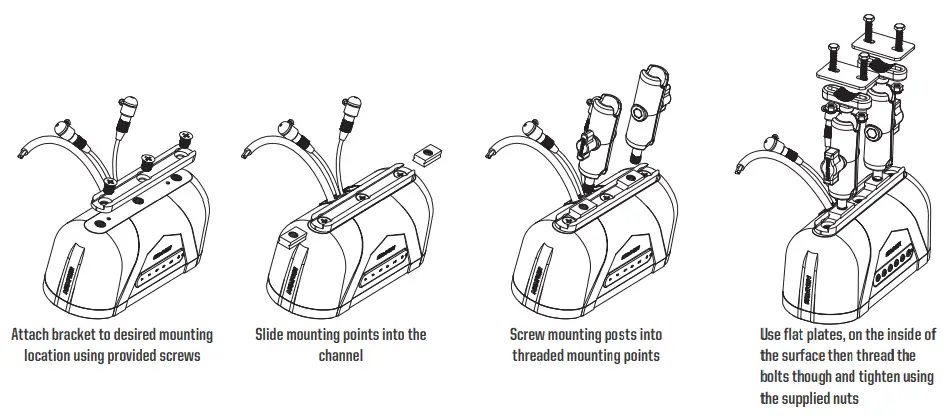 Attach bracket to desired mounting location using provided screws

Slide mounting points into the channel

Screw mounting posts into threaded mounting points

Use flat plates, on the inside of the surface then thread the bolts though and tighten using the supplied nuts