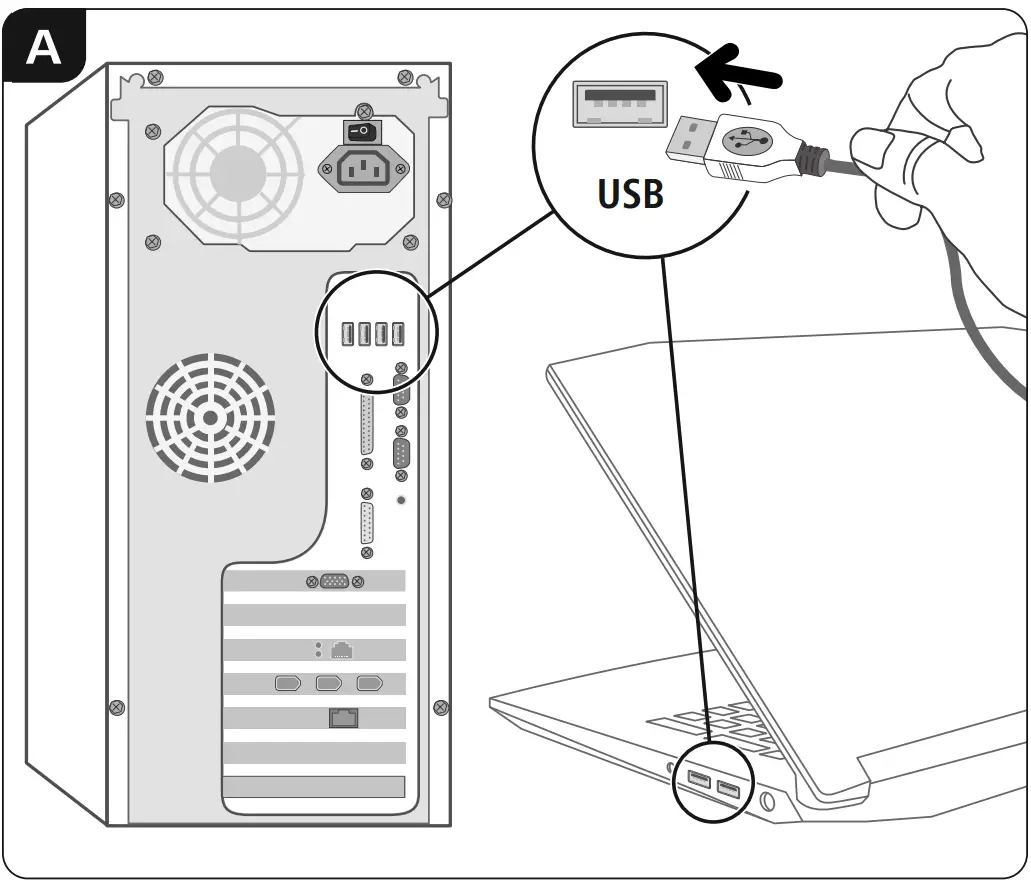 A

USB