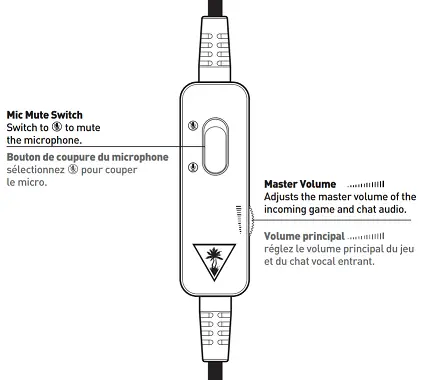 Mic Mute Switch
Switch to to mute the microphone.

Bouton de coupure du microphone
sélectionnez pour couper le micro.

Master Volume
Adjusts the master volume of the incoming game and chat audio.

Volume principal
réglez le volume principal du jeu et du chat vocal entrant.