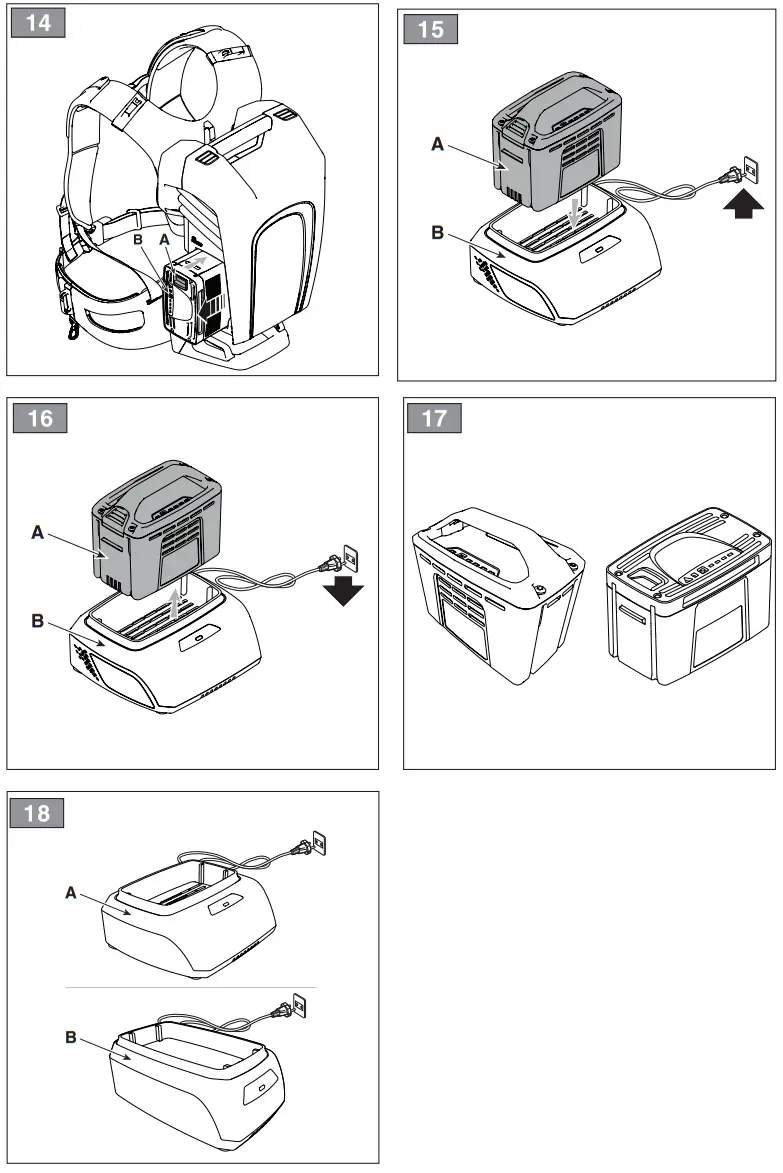 14

B A

15

A

B

16

A

B

17

18

A

B