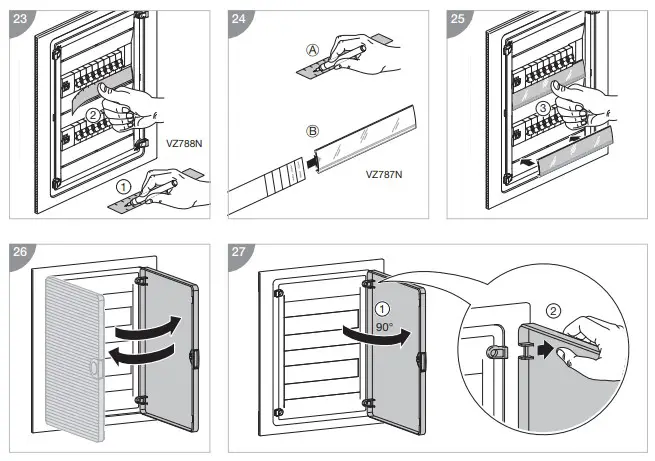 23

2

VZ788N

1

24

A

B

VZ787N

25

3

26

27

1

90°

2