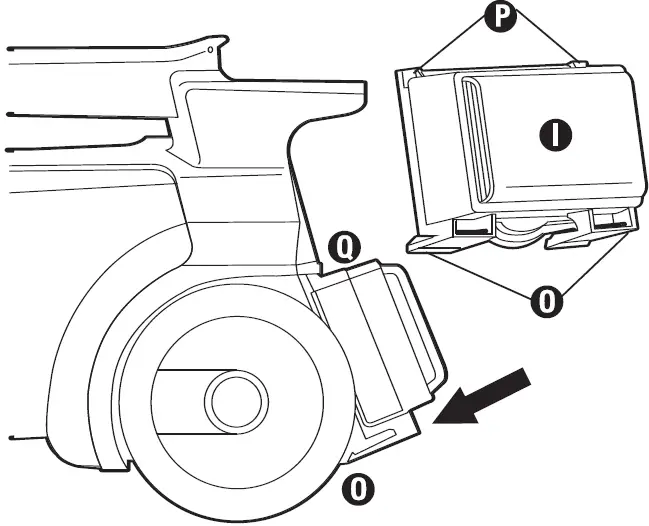 P
I
Q
O
O