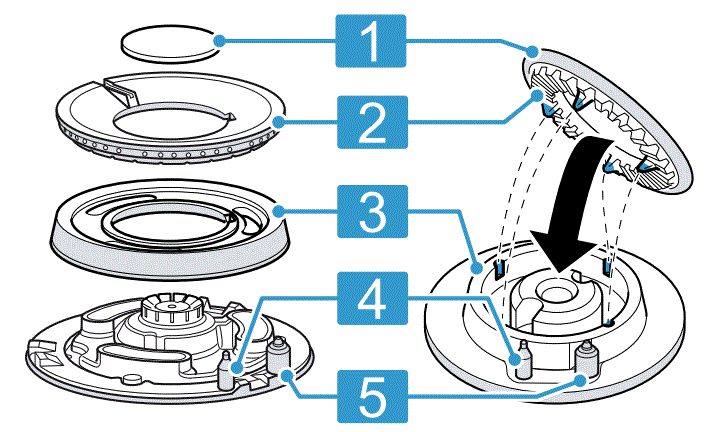 1
2
3
4
5