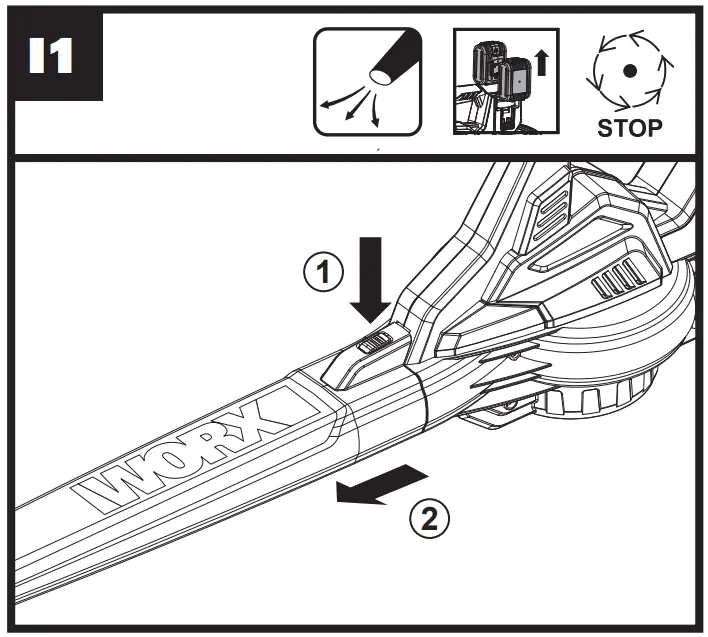 I1

STOP

1

WORX

2