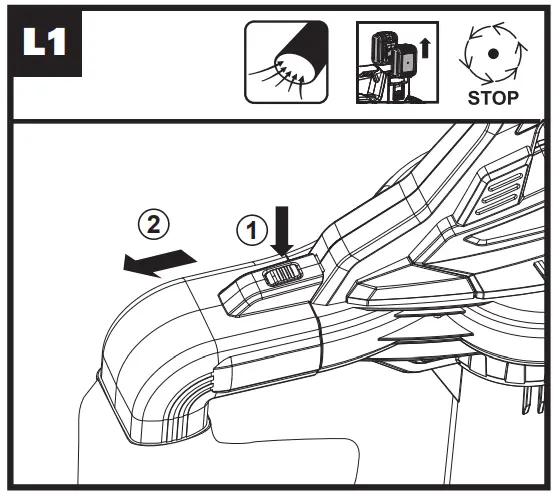 L1

STOP

2

1