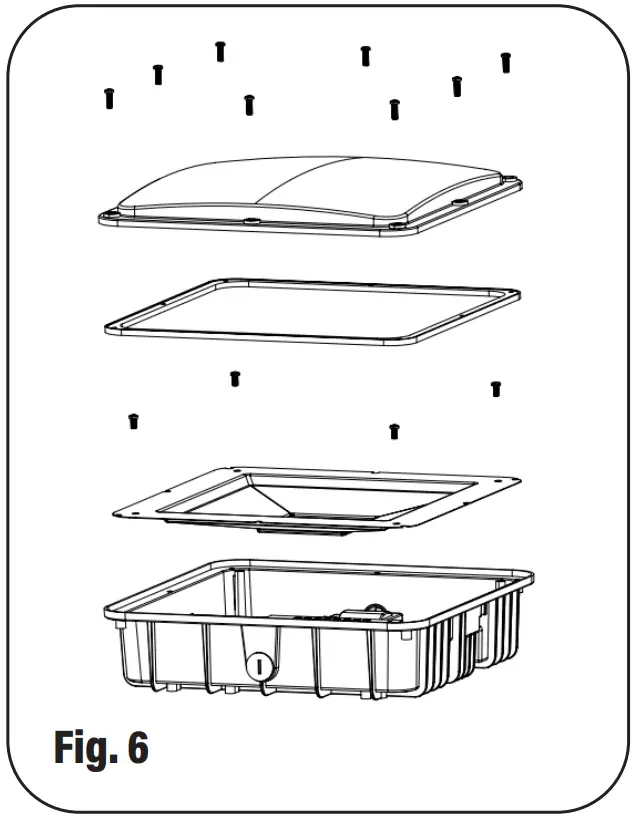 Fig. 6