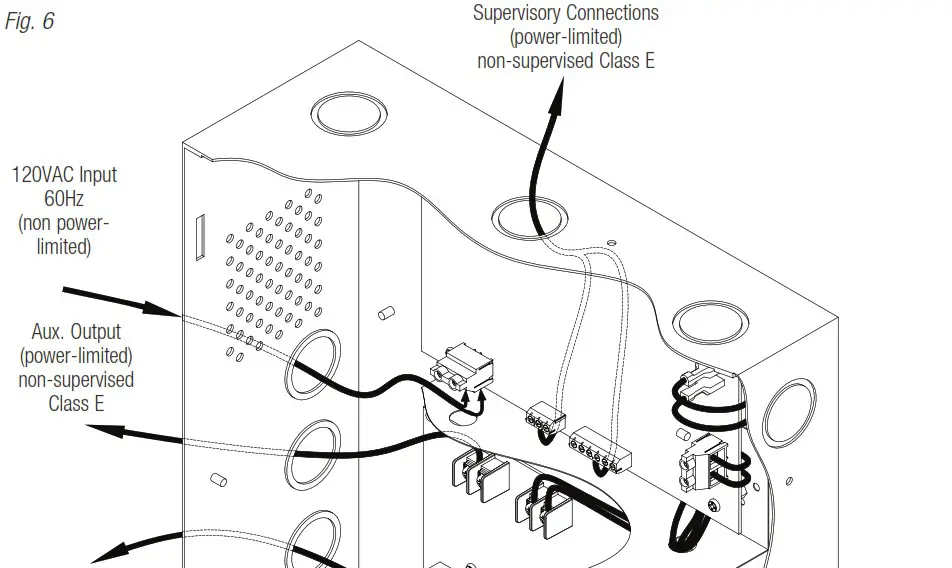 Fig. 6

Supervisory Connections (power-limited) non-supervised Class E

120VAC Input 60Hz (non power-limited)

Aux. Output (power-limited) non-supervised Class E