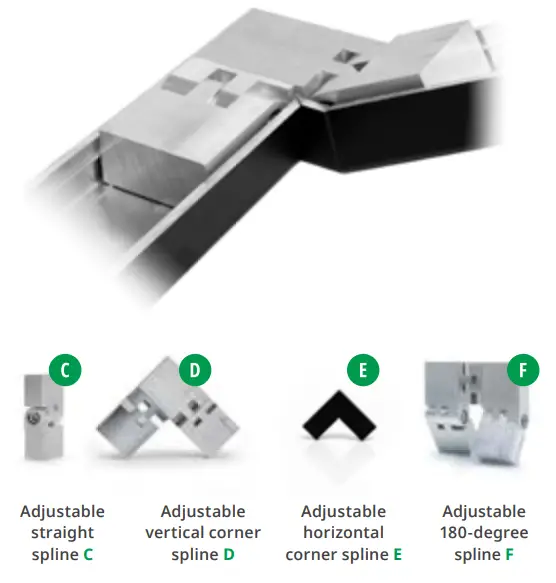 C

D

E

F

Adjustable straight spline C

Adjustable vertical corner spline D

Adjustable horizontal corner spline E

Adjustable 180-degree spline F