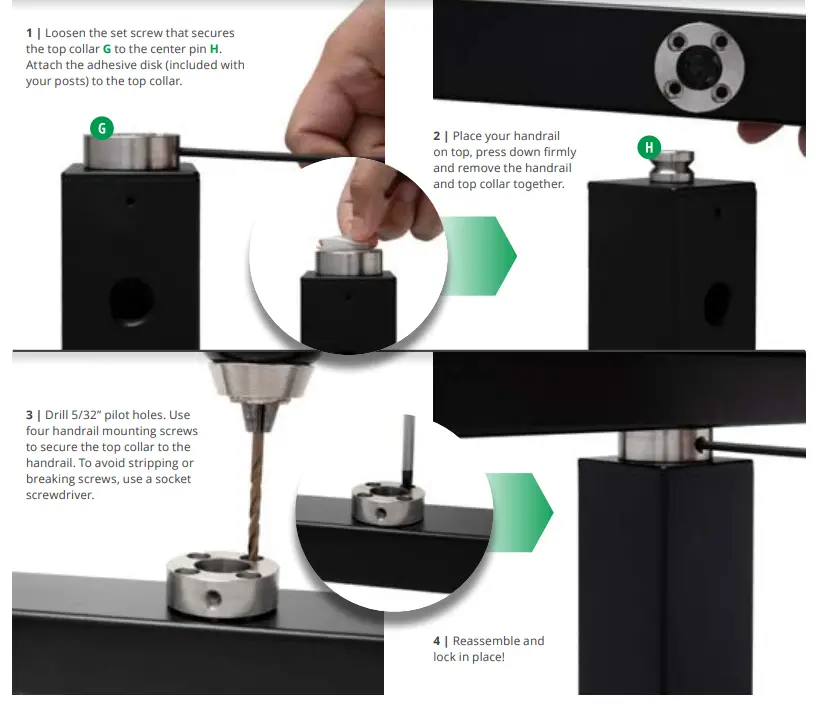 1 | Loosen the set screw that secures the top collar G to the center pin H. Attach the adhesive disk (included with your posts) to the top collar.

G

2 | Place your handrail on top, press down firmly and remove the handrail and top collar together.

H

3 | Drill 5/32" pilot holes. Use four handrail mounting screws to secure the top collar to the handrail. To avoid stripping or breaking screws, use a socket screwdriver.

4 | Reassemble and lock in place!