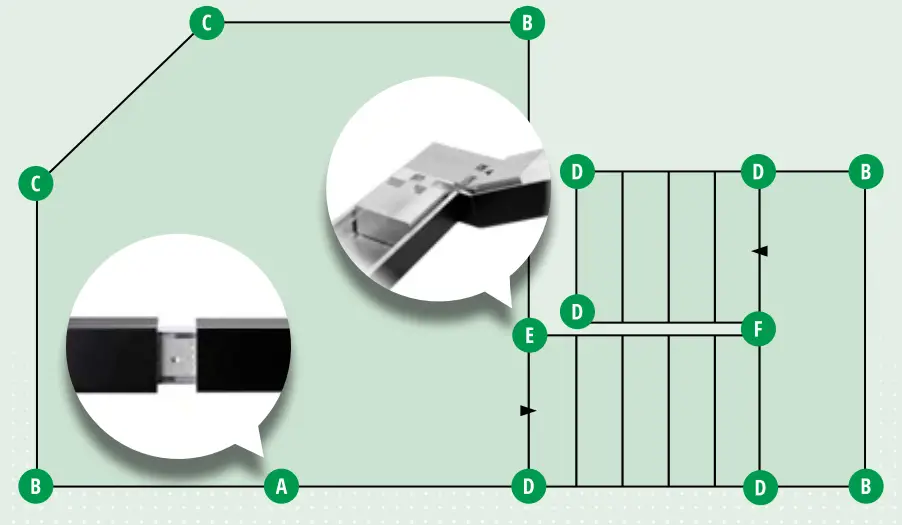 C
B
C
D
D
B
D
E
F
B
A
D
D
B