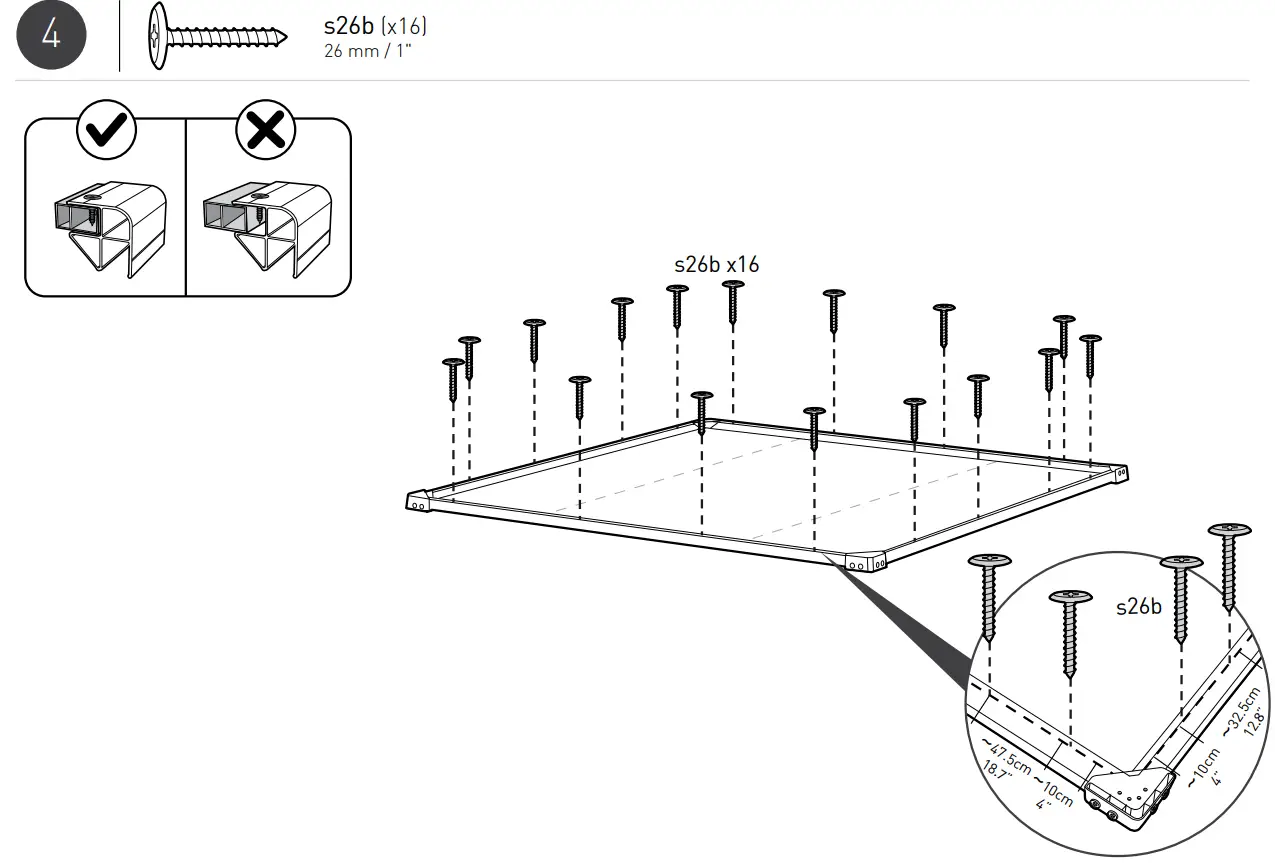 4

s26b (x16)
26 mm / 1"

s26b x16

s26b

~47.5cm
18.7"

~10cm
4"

~10cm
4"

~32.5cm
12.8"