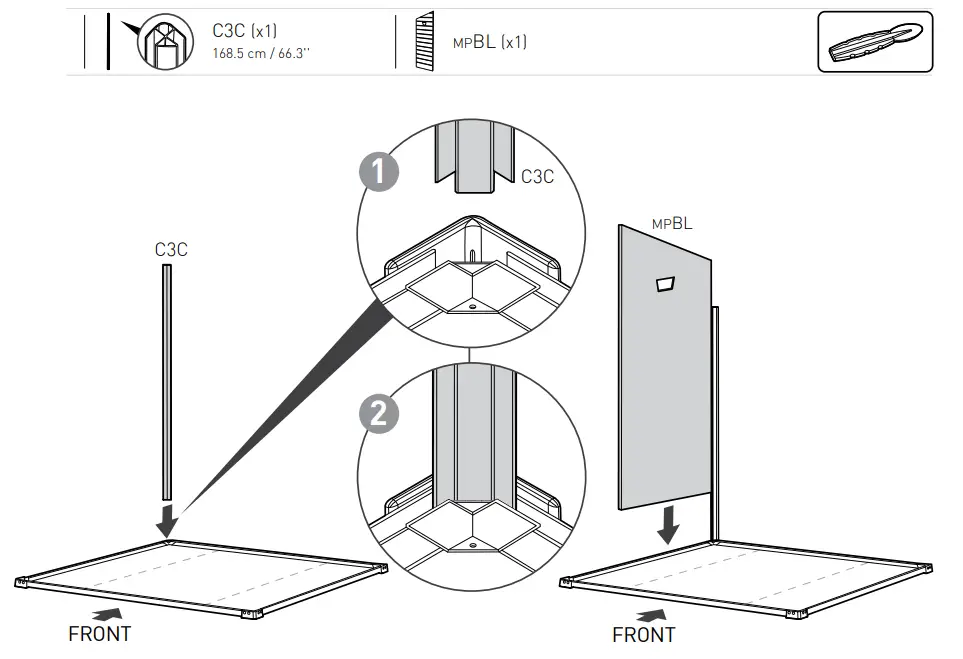 C3C (x1)
168.5 cm / 66.3''

MPBL (x1)

1
C3C

C3C

MPBL

2

FRONT

FRONT