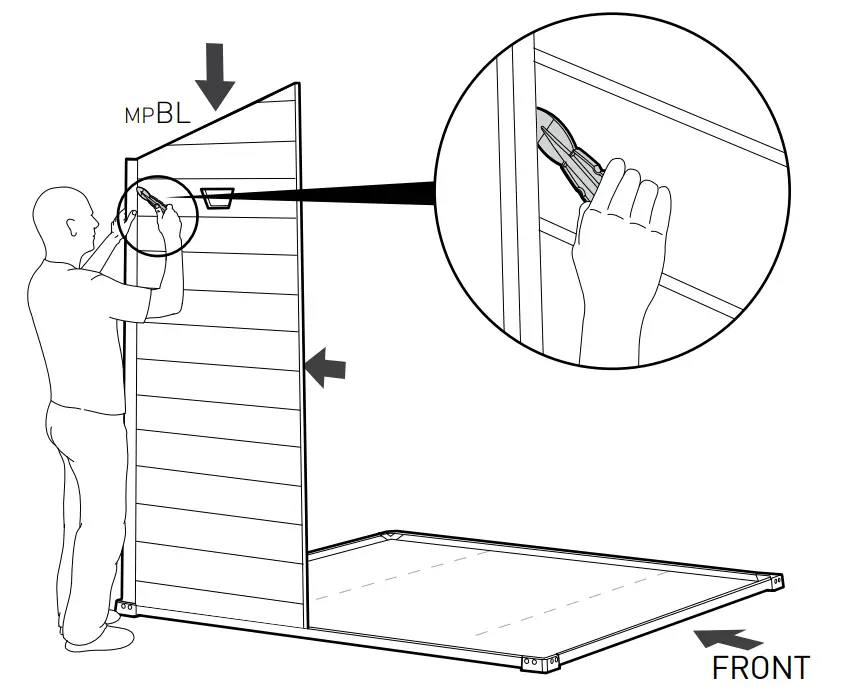 MPBL

FRONT