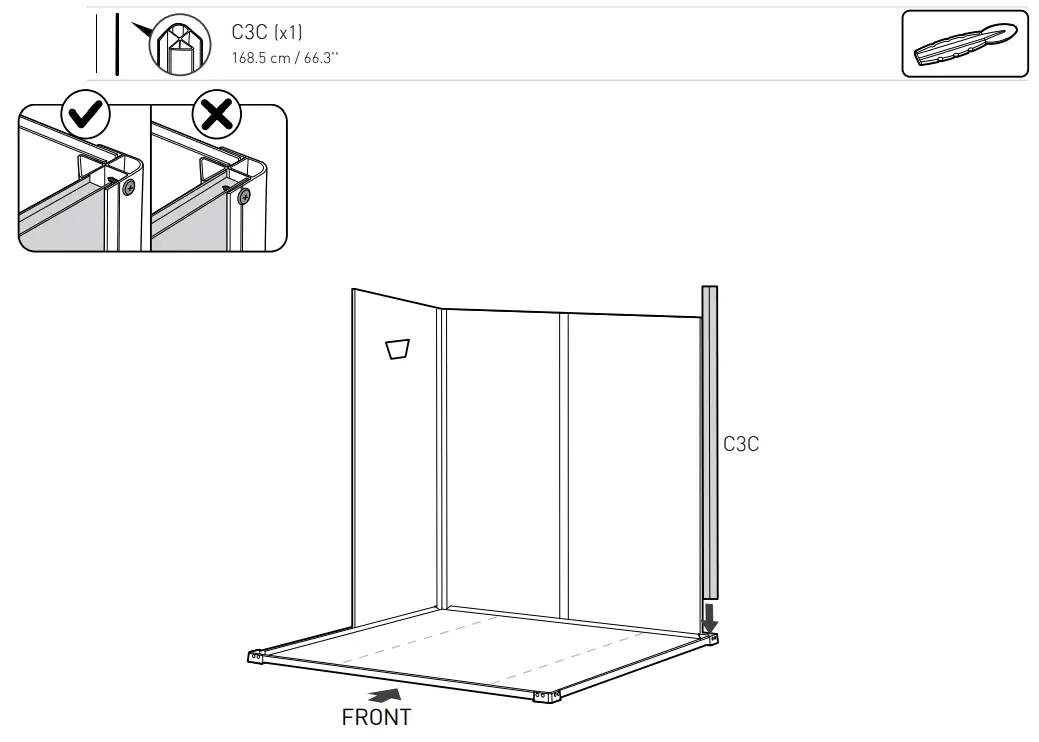 C3C (x1)
168.5 cm / 66.3''

C3C

FRONT