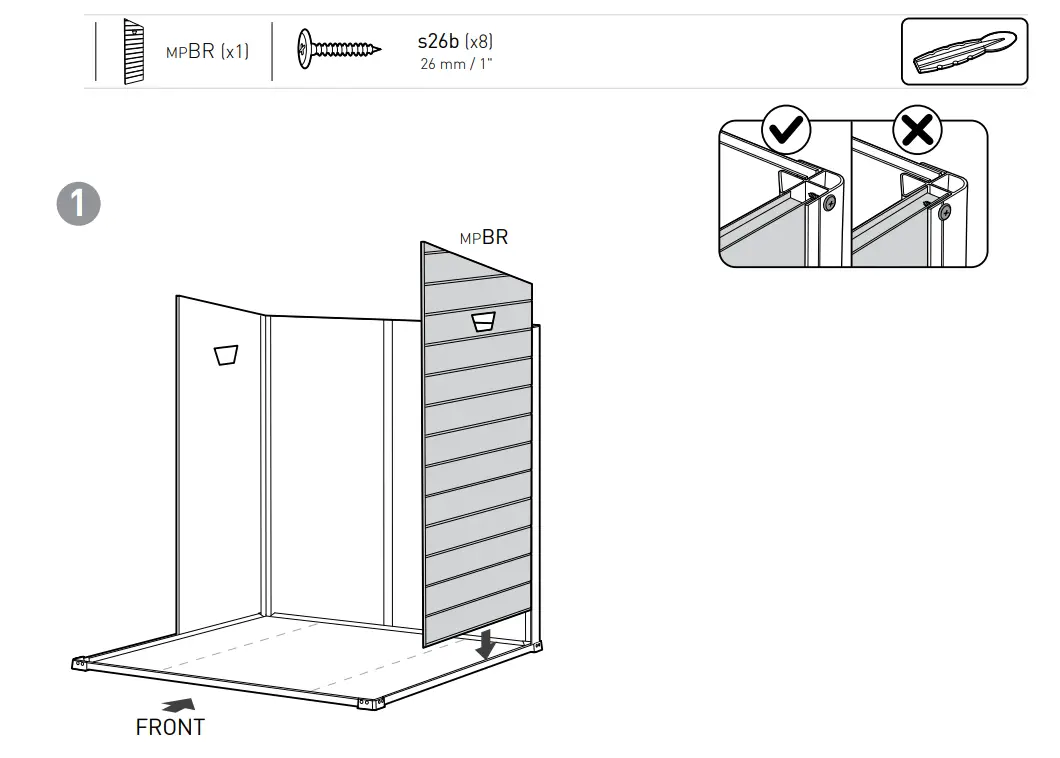 MPBR (x1)

s26b (x8)
26 mm / 1"

1

MPBR

FRONT