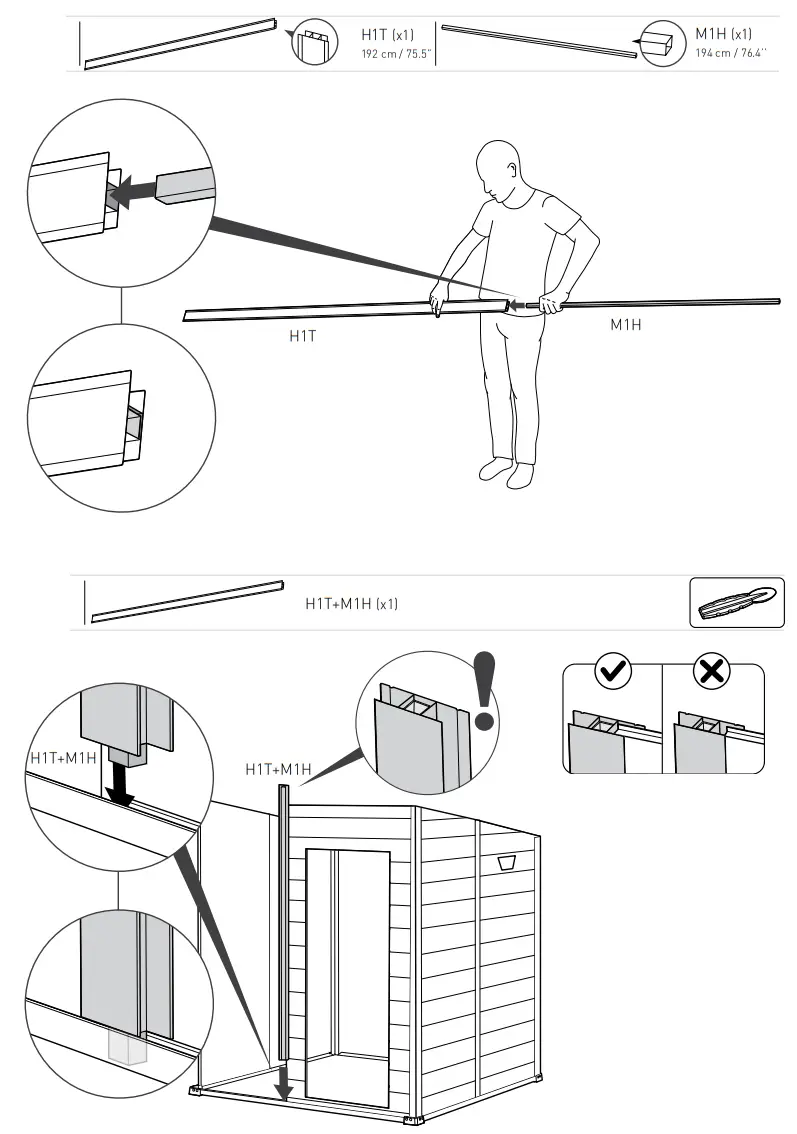 H1T (x1)
192 cm / 75.5"

M1H (x1)
194 cm / 76.4"

H1T

M1H

H1T+M1H (x1)

H1T+M1H

H1T+M1H