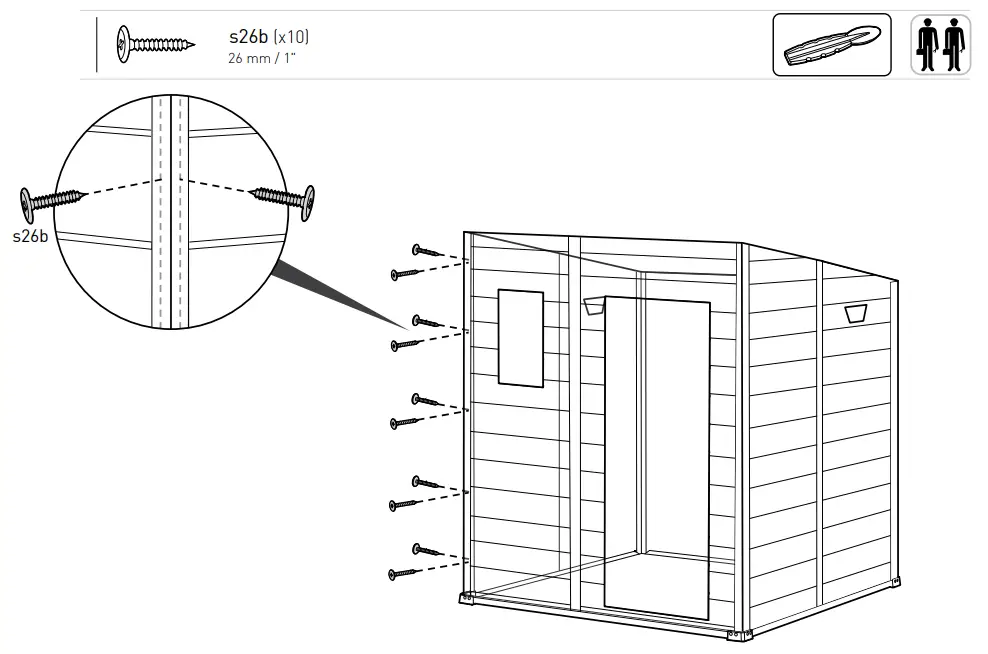 s26b (x10)
26 mm / 1"

s26b