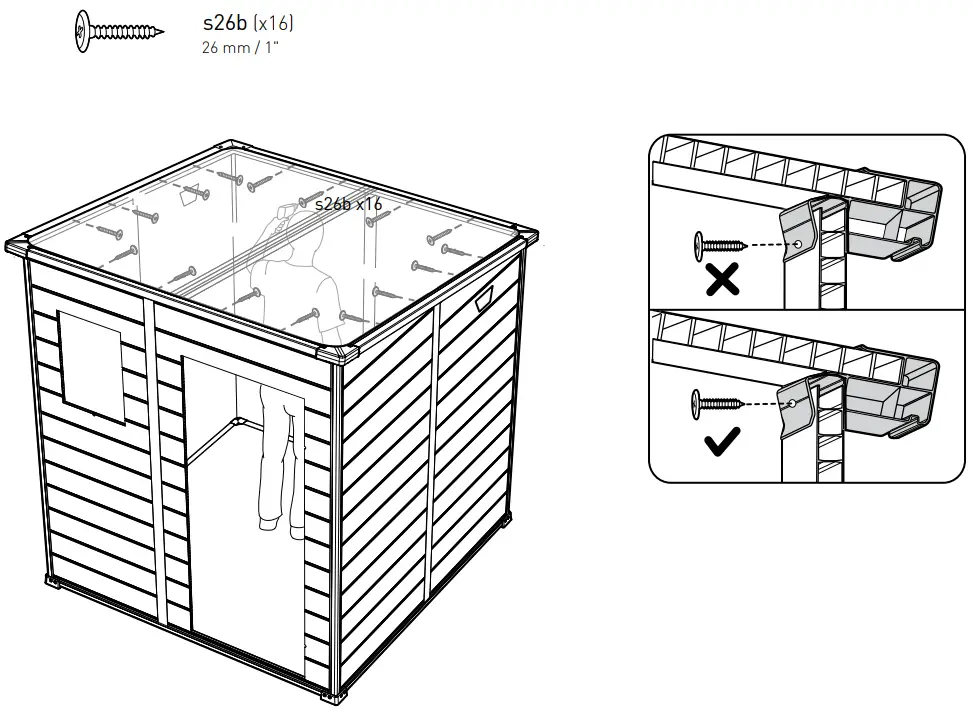 s26b (x16)
26 mm / 1"

s26b x16