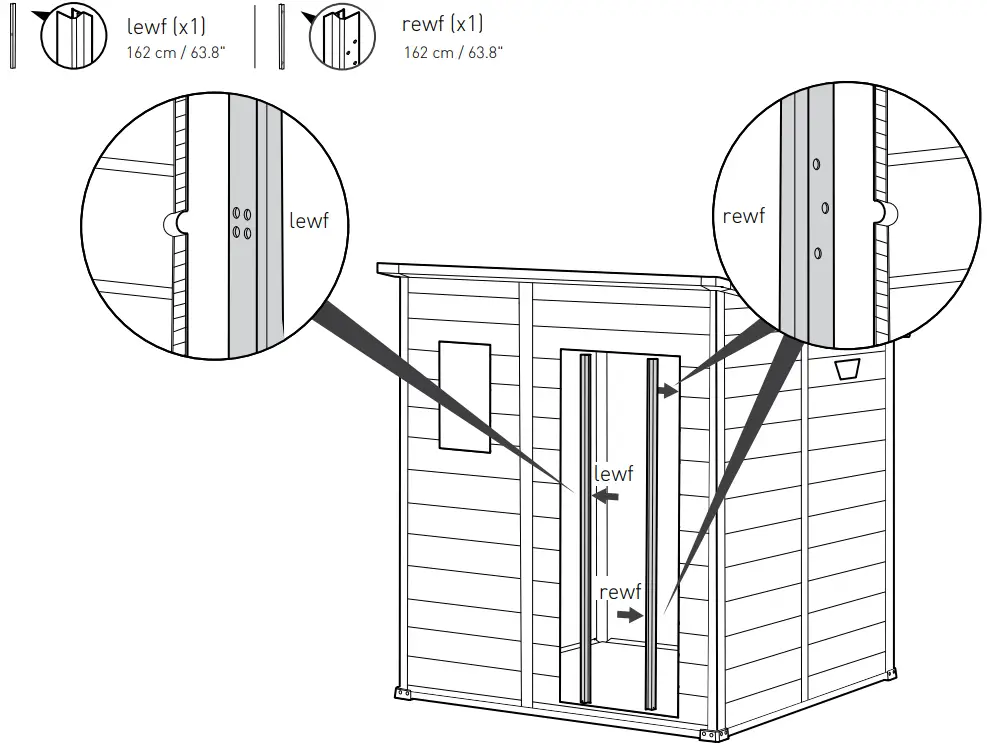 lewf (x1)
162 cm / 63.8"

rewf (x1)
162 cm / 63.8"

lewf

rewf

lewf

rewf