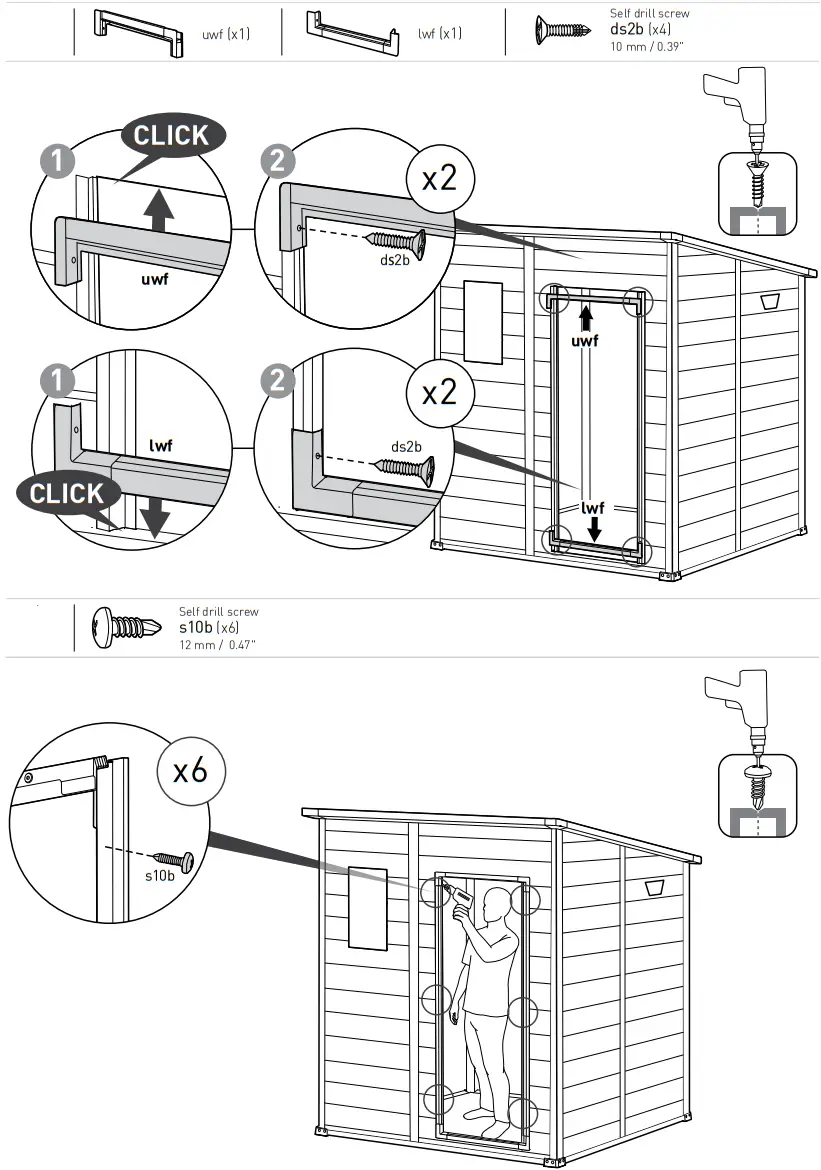 uwf (x1)

lwf (x1)

Self drill screw
ds2b (x4)
10 mm / 0.39"

1
CLICK
uwf

2
x2
ds2b

uwf

1
lwf
CLICK

2
x2
ds2b

lwf

Self drill screw
s10b (x6)
12 mm / 0.47"

x6
s10b