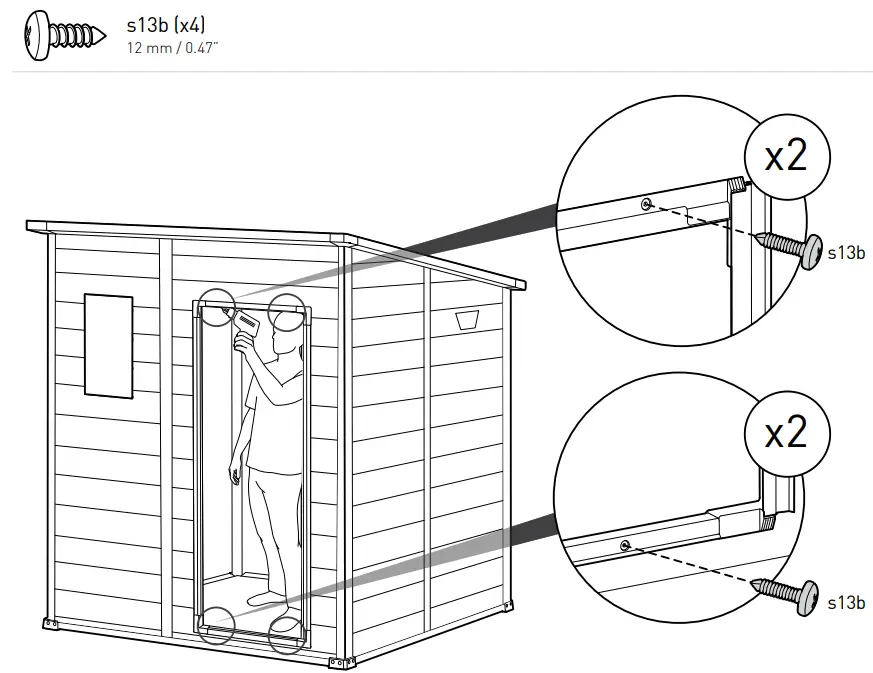 s13b (x4)
12 mm / 0.47"

x2

s13b

x2

s13b