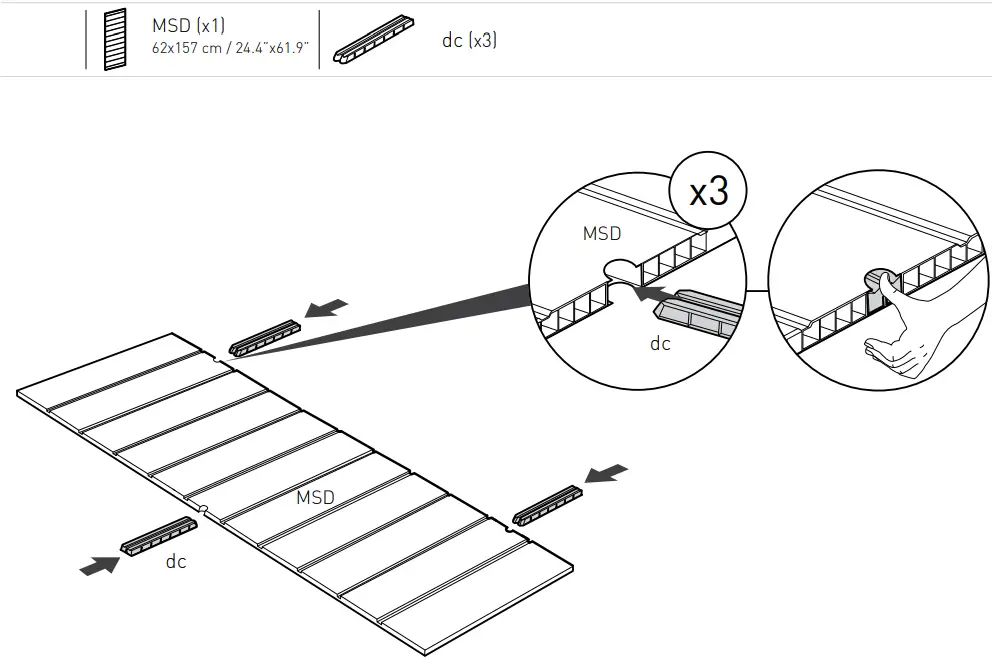 MSD (x1)
62x157 cm / 24.4"x61.9"

dc (x3)

x3

MSD

dc

MSD

dc