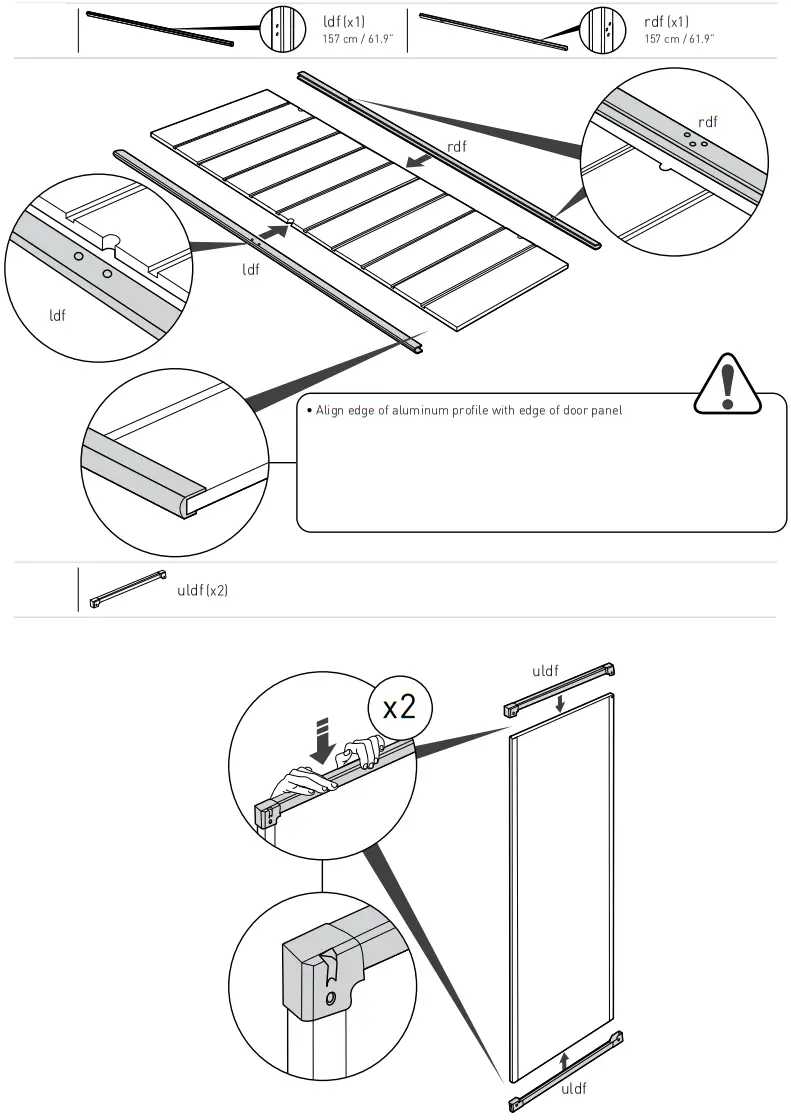 ldf (x1)
157 cm / 61.9"

rdf (x1)
157 cm / 61.9"

rdf

rdf

ldf

ldf

• Align edge of aluminum profile with edge of door panel

uldf (x2)

x2

uldf

uldf