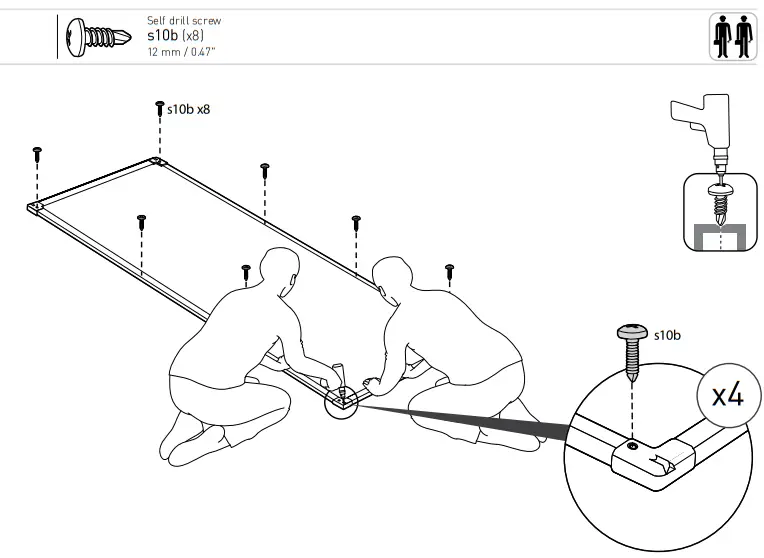 Self drill screw
s10b (x8)
12 mm / 0.47"

s10b x8

s10b

x4