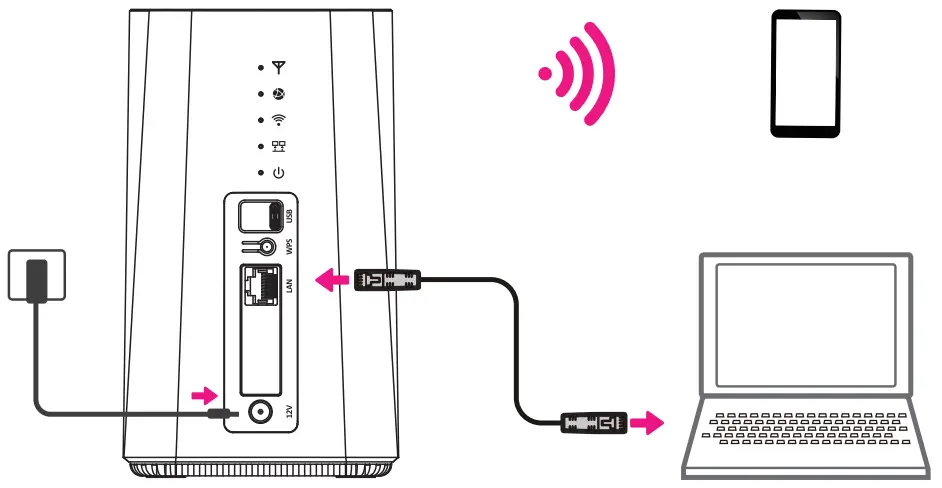 USB
WPS
LAN
12V