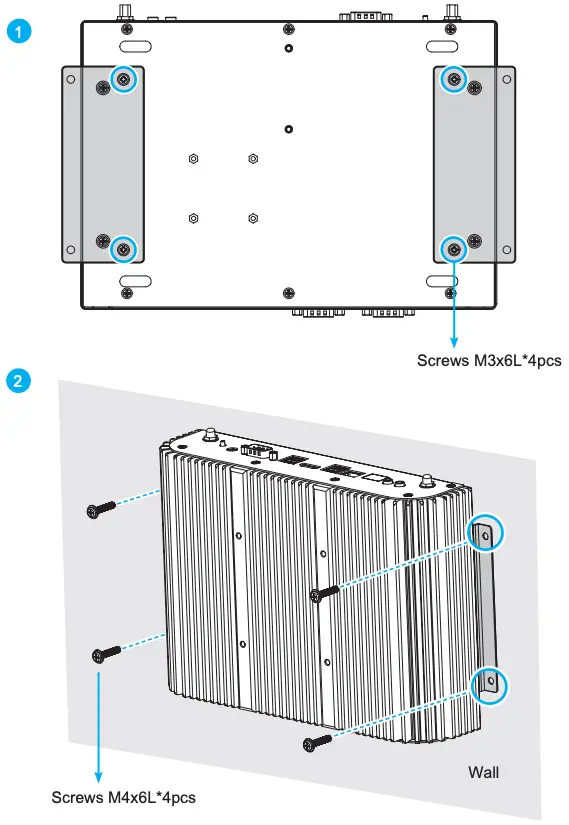 1

Screws M3x6L*4pcs

2

Wall

Screws M4x6L*4pcs