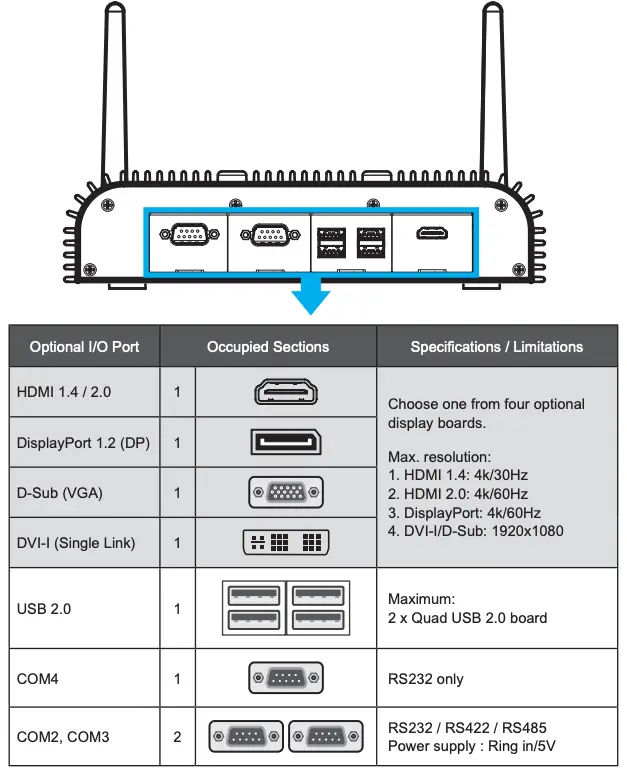 | Optional I/O Port | Occupied Sections | | Specifications / Limitations |
|---|---|---|---|
| HDMI 1.4 / 2.0 | 1 | | Choose one from four optional display boards. Max. resolution: 1. HDMI 1.4: 4k/30Hz 2. HDMI 2.0: 4k/60Hz 3. DisplayPort: 4k/60Hz 4. DVI-I/D-Sub: 1920x1080 |
| DisplayPort 1.2 (DP) | 1 | | |
| D-Sub (VGA) | 1 | | |
| DVI-I (Single Link) | 1 | | |
| USB 2.0 | 1 | | Maximum: 2 x Quad USB 2.0 board |
| COM4 | 1 | | RS232 only |
| COM2, COM3 | 2 | | RS232 / RS422 / RS485 Power supply : Ring in/5V |