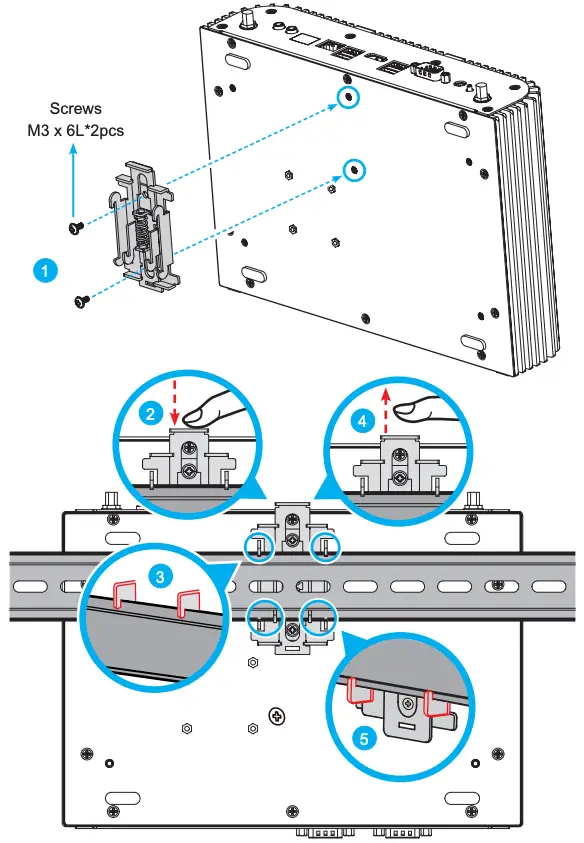 Screws
M3 x 6L*2pcs

1

2

4

3

5