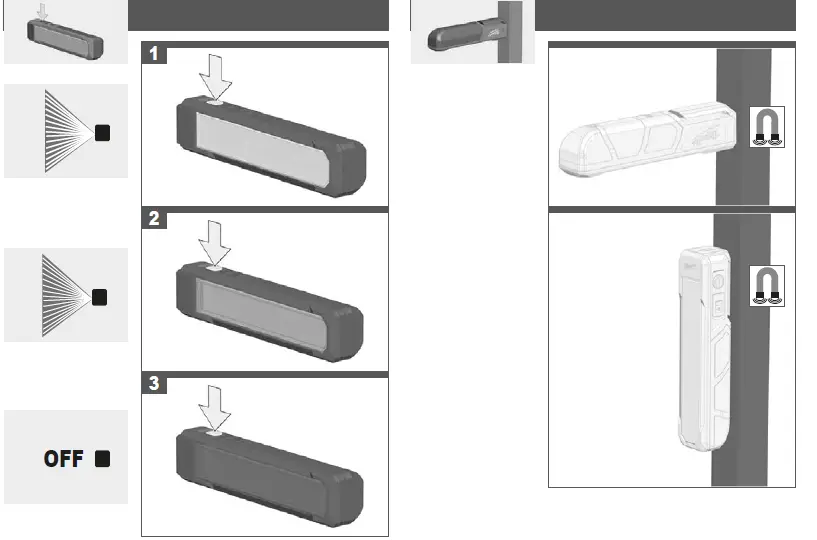 1

2

3

OFF