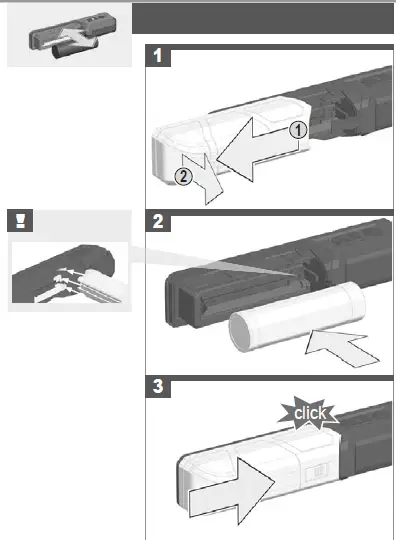 1

1

2

2

3

click