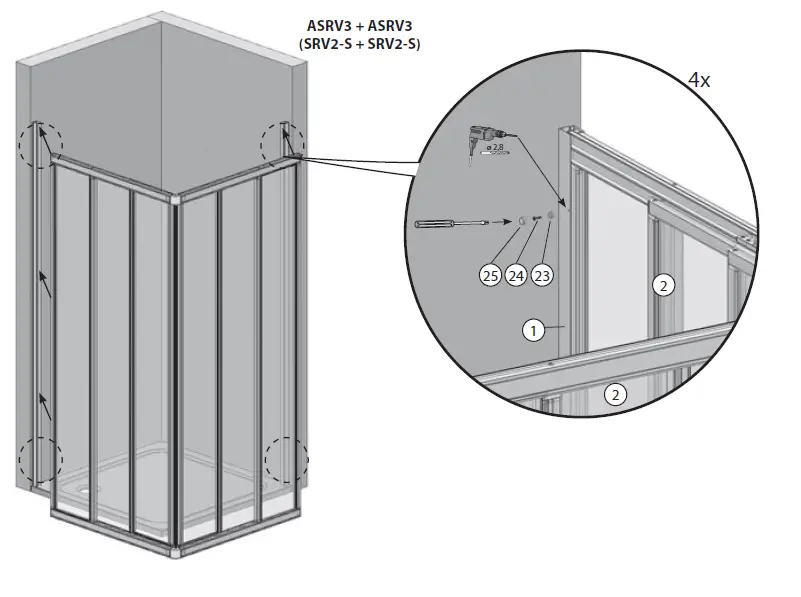 ASRV3 + ASRV3
(SRV2-S + SRV2-S)

4x

ø 2,8

25 24 23

2

1

2