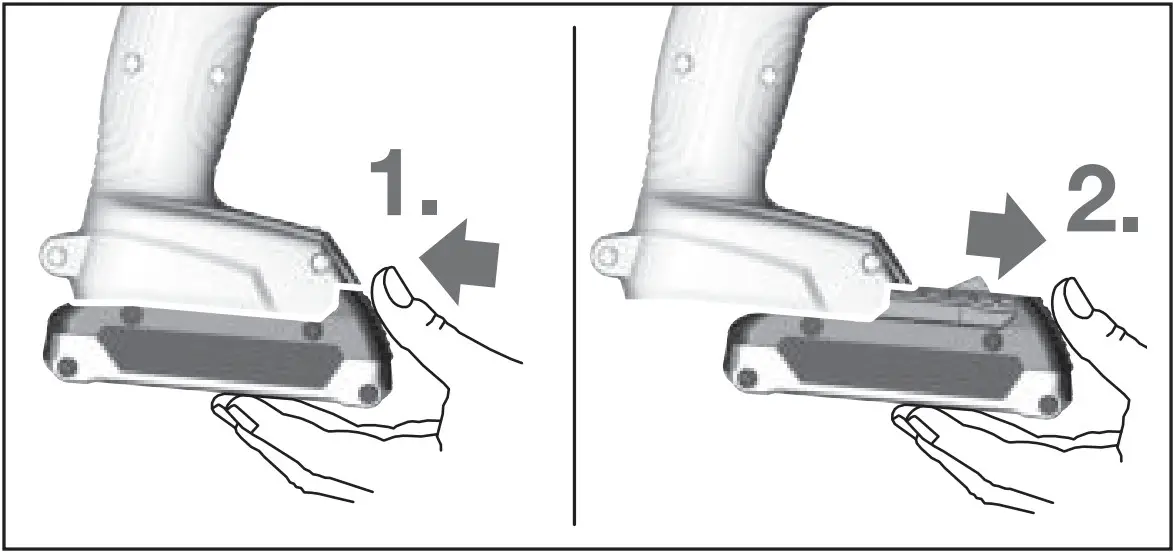 1.

2.