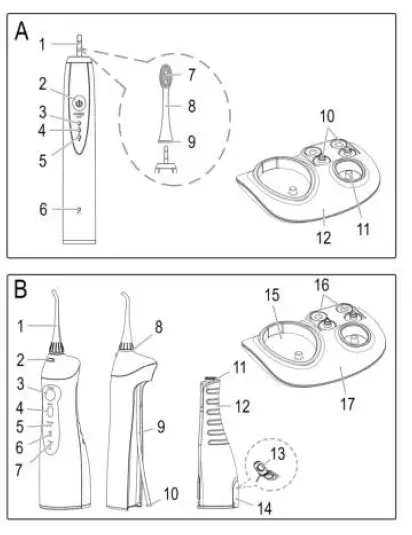 A
1
2
3
4
5
6
7
8
9
10
11
12

B
1
2
3
4
5
6
7
8
9
10
11
12
13
14
15
16
17